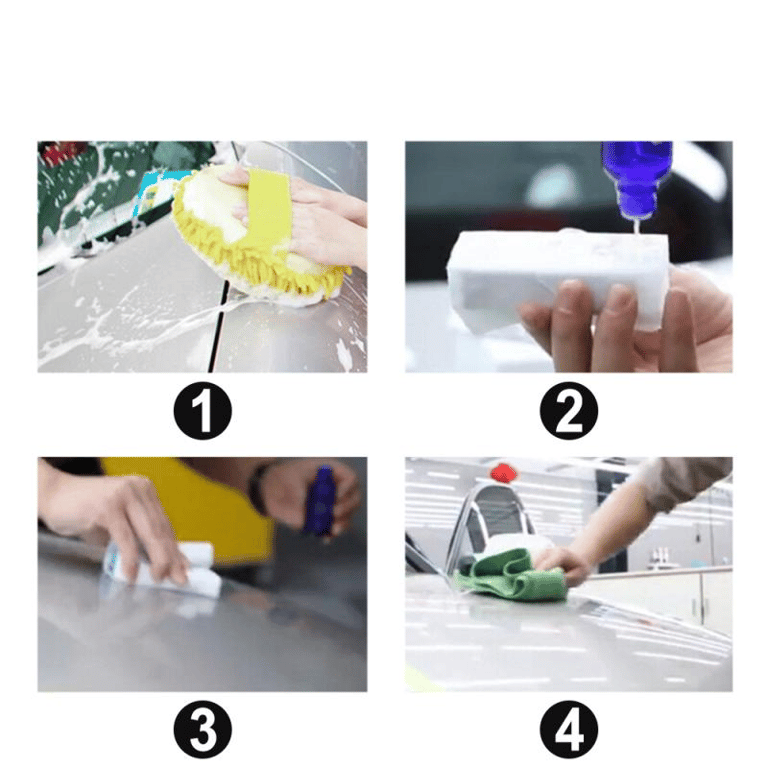 1

2

3

4