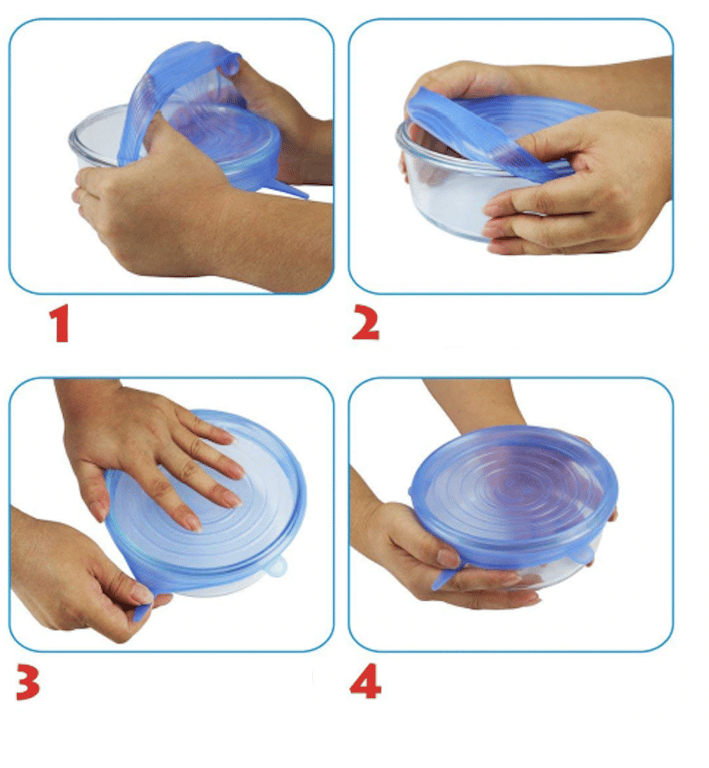 1

2

3

4