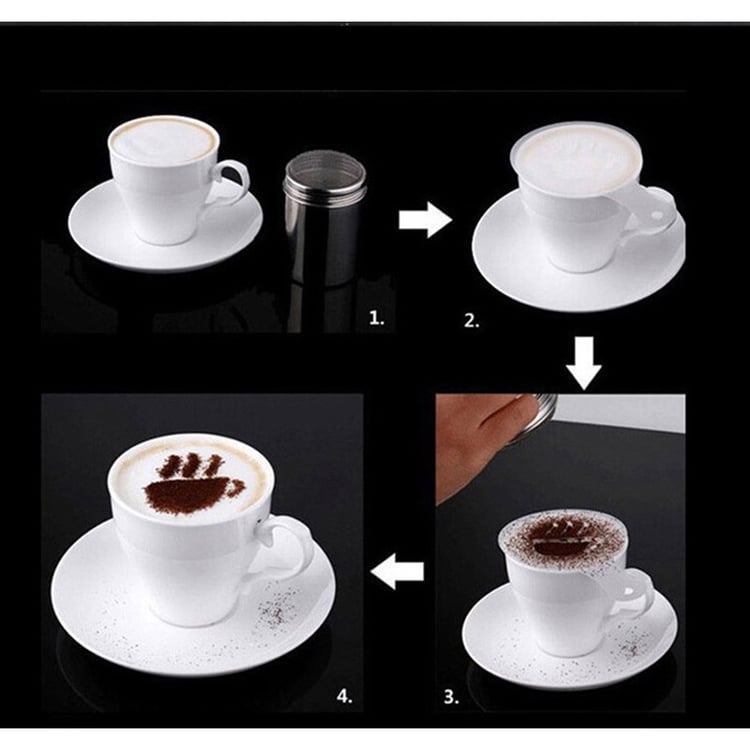 1.

2.

3.

4.