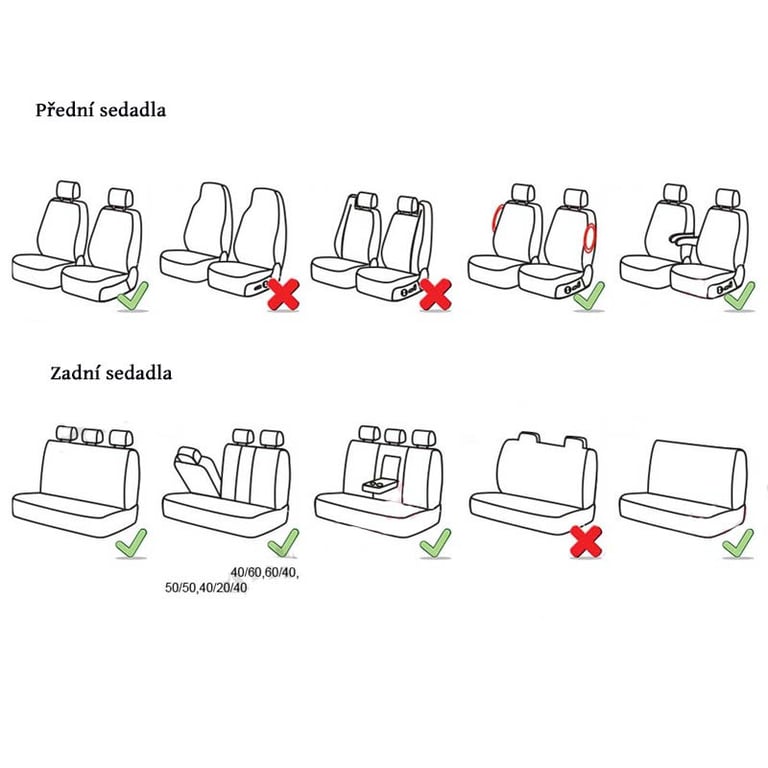 Přední sedadla

Zadní sedadla

40/60,60/40,
50/50,40/20/40