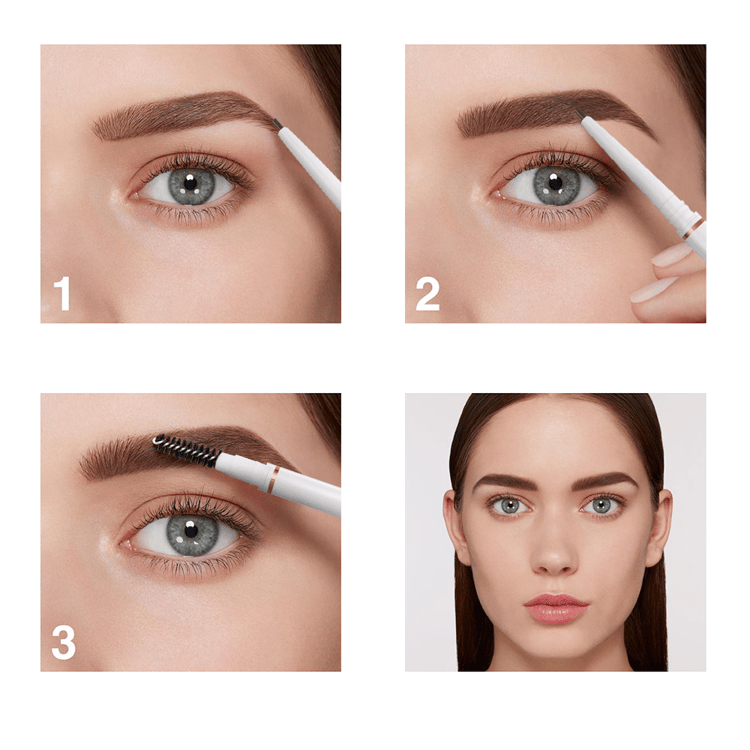 1

2

3