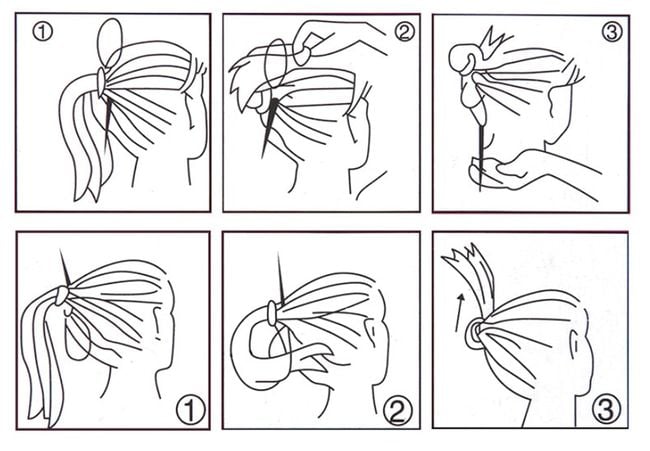 ①

②

③

①

②

③