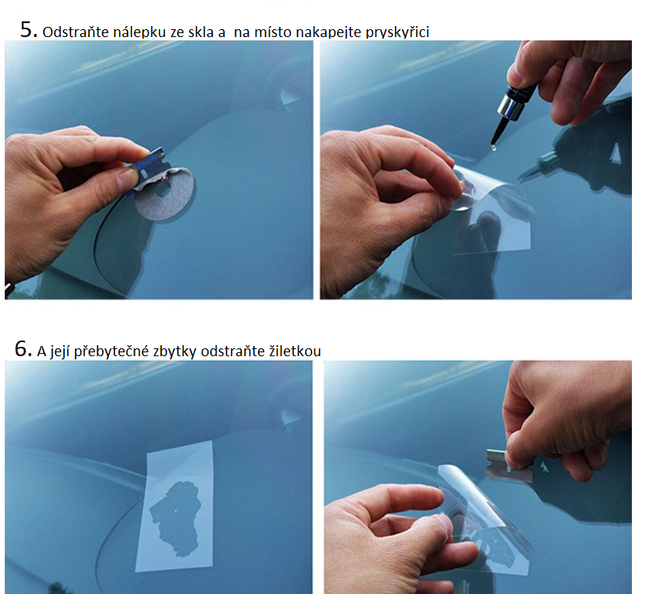 5. Odstraňte nálepku ze skla a na místo nakapejte pryskyřici

6. A její přebytečné zbytky odstraňte žiletkou