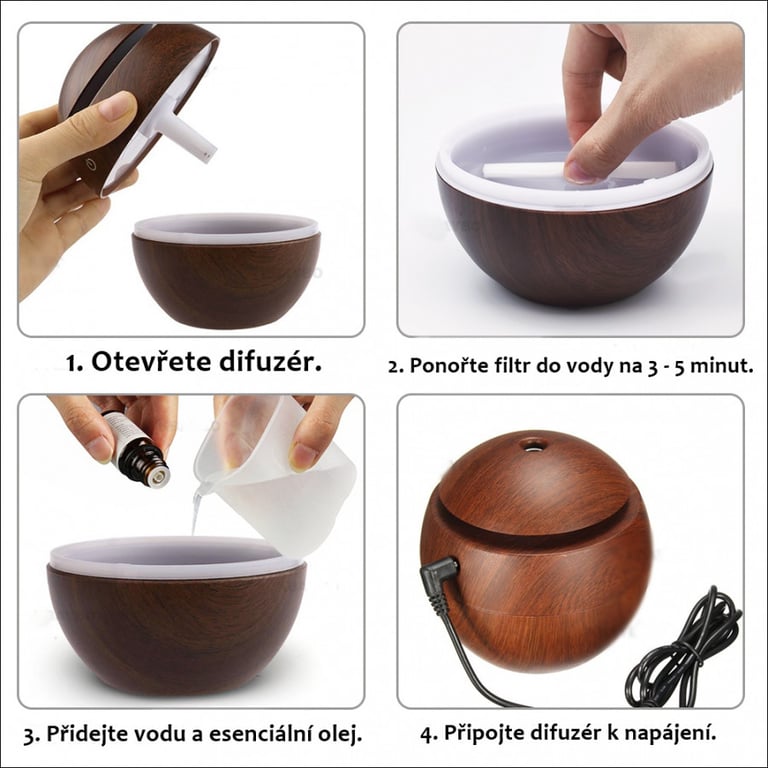 1. Otevřete difuzér.

2. Ponořte filtr do vody na 3 - 5 minut.

3. Přidejte vodu a esenciální olej.

4. Připojte difuzér k napájení.