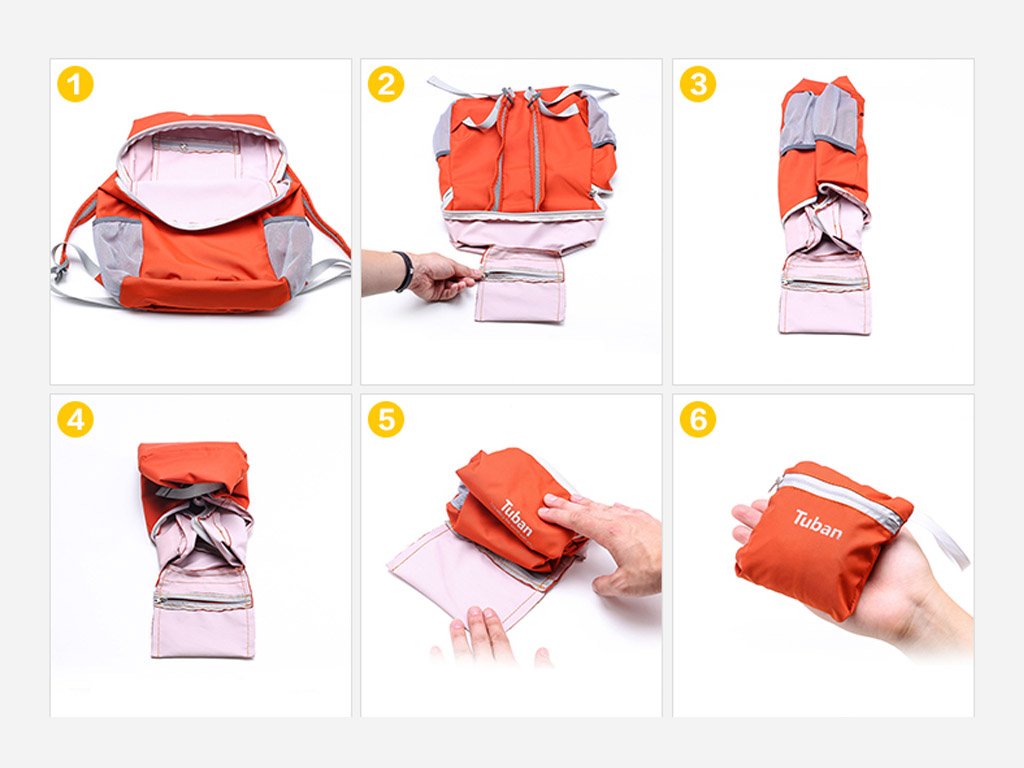 1
2
3
4
5
Tuban
6
Tuban