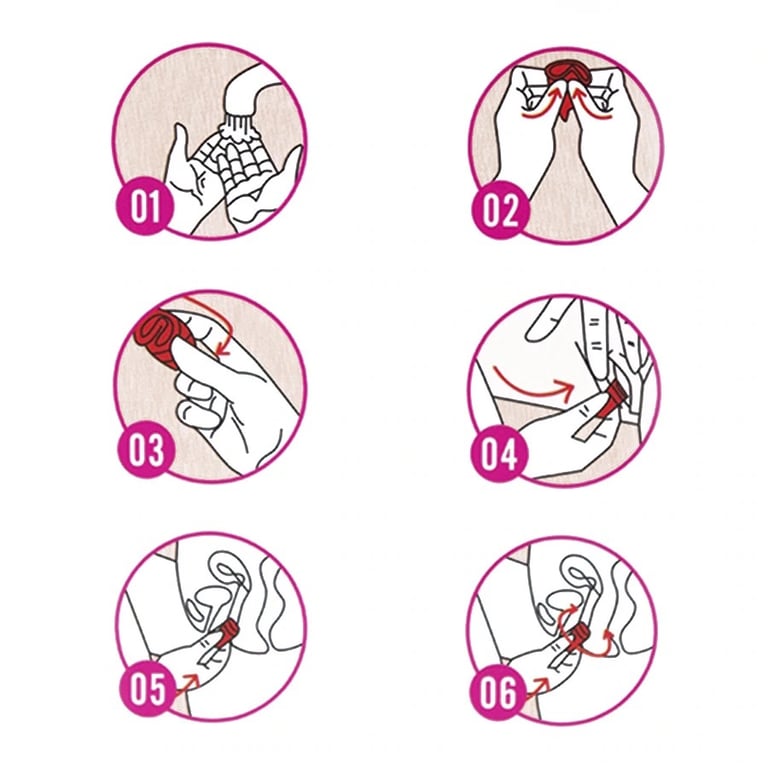 01

02

03

04

05

06