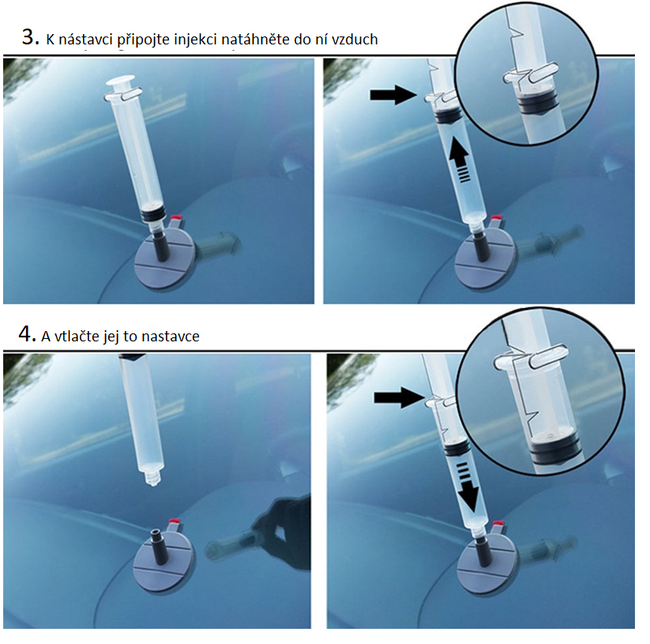 3. K nástavci připojte injekci natáhněte do ní vzduch

4. A vtlačte jej to nastavce