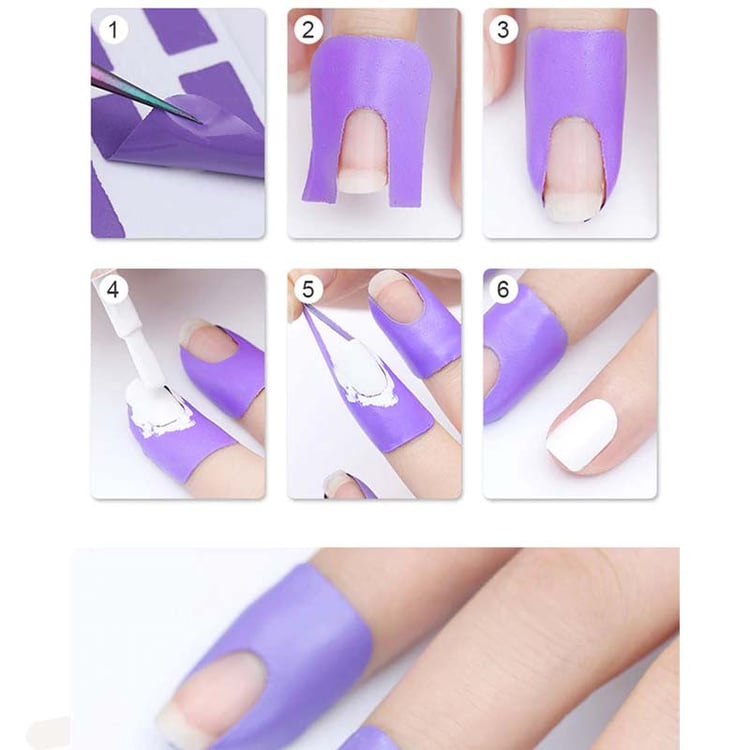 1
2
3
4
5
6