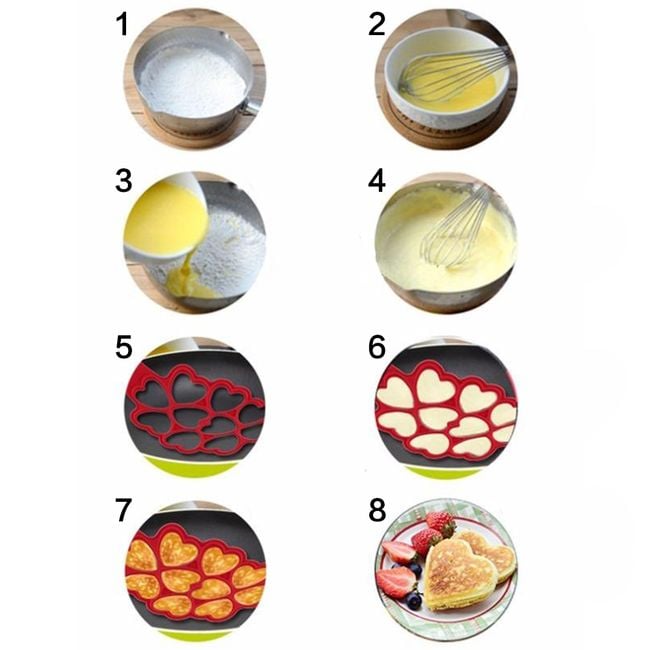 1
2
3
4
5
6
7
8