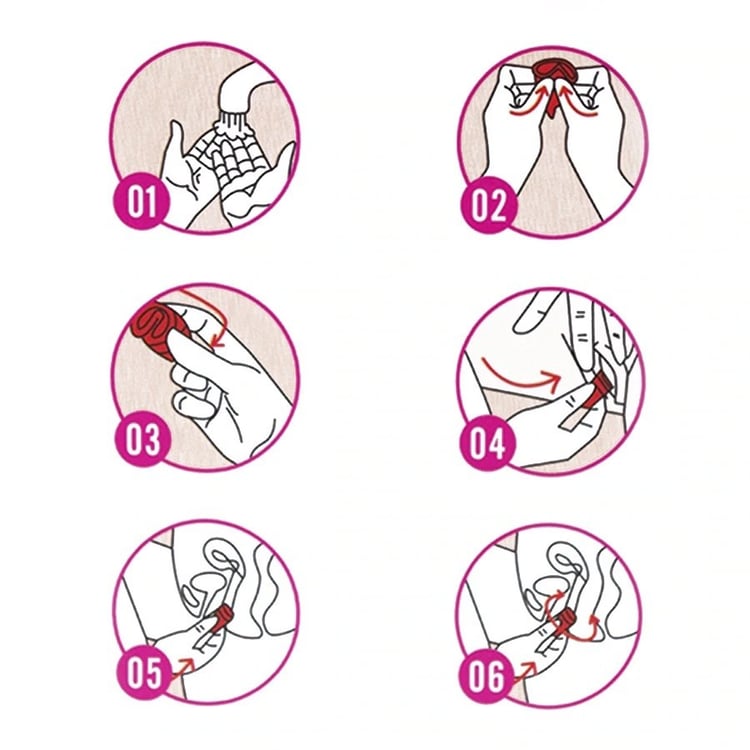 01

02

03

04

05

06