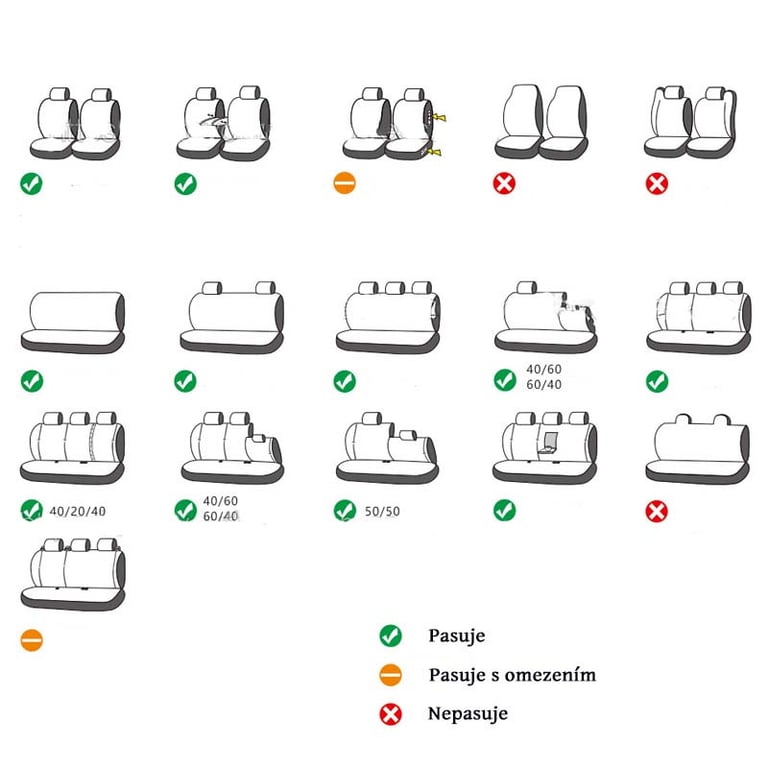 40/60
60/40

40/20/40

40/60
60/40

50/50

Pasuje

Pasuje s omezením

Nepasuje