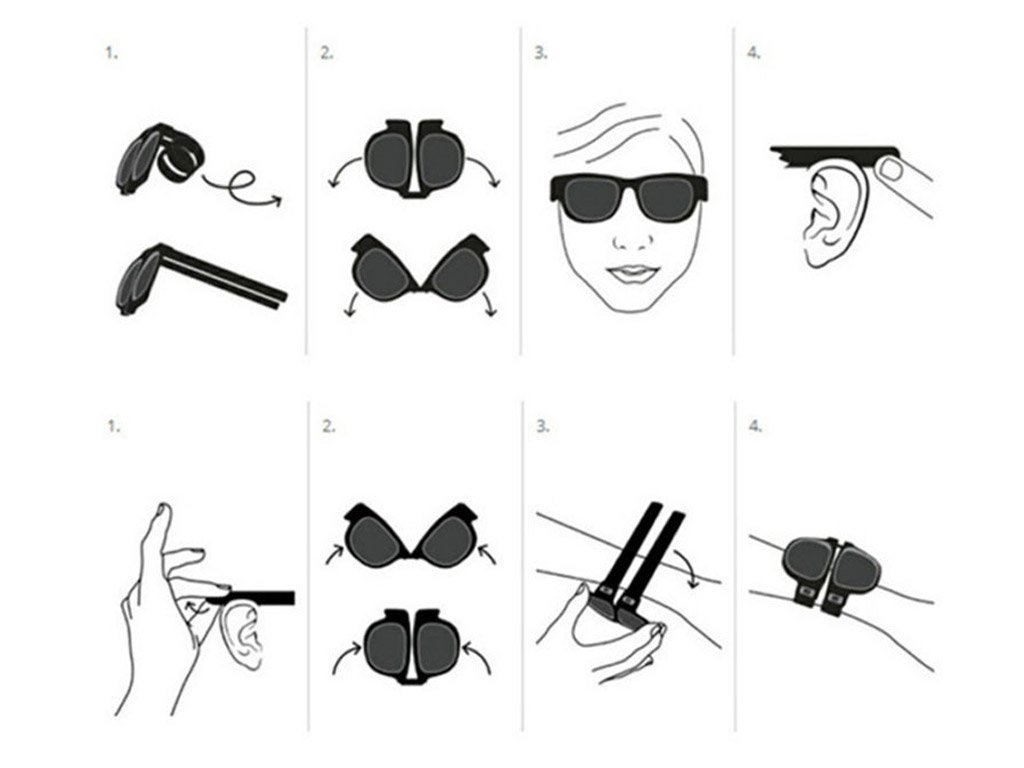 1.

2.

3.

4.

1.

2.

3.

4.