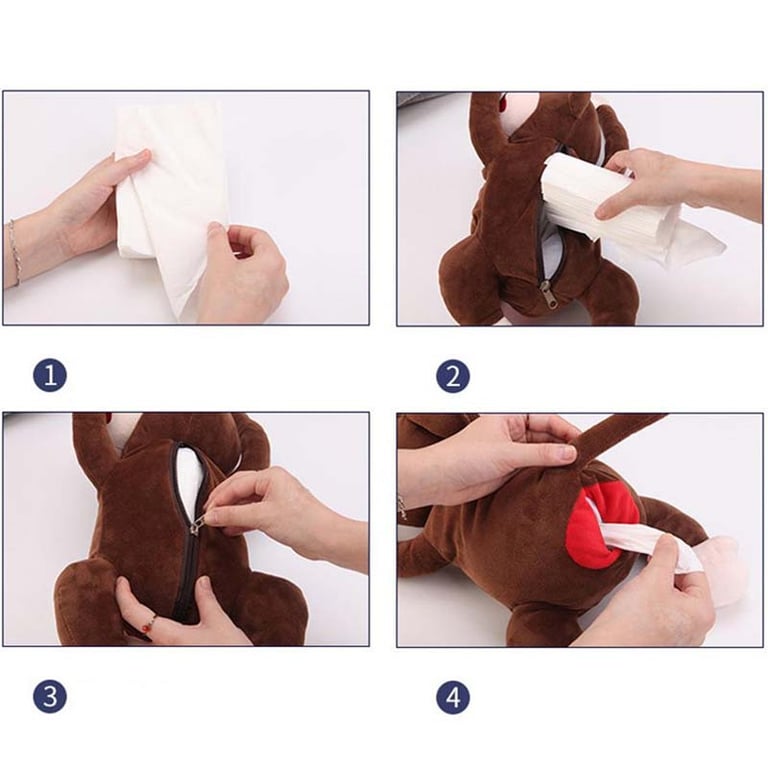 1

2

3

4