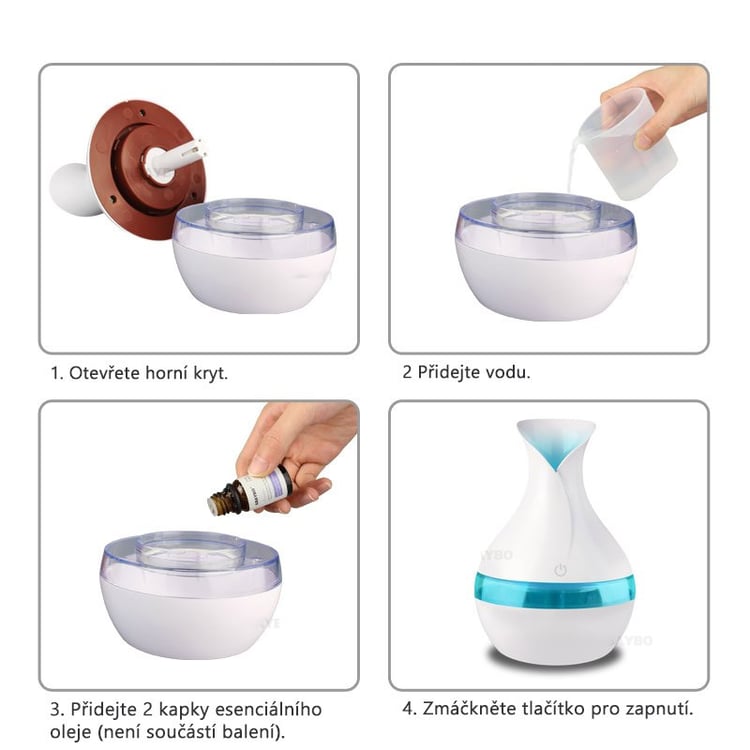 1. Otevřete horní kryt.

2 Přidejte vodu.

3. Přidejte 2 kapky esenciálního oleje (není součástí balení).

4. Zmáčkněte tlačítko pro zapnutí.