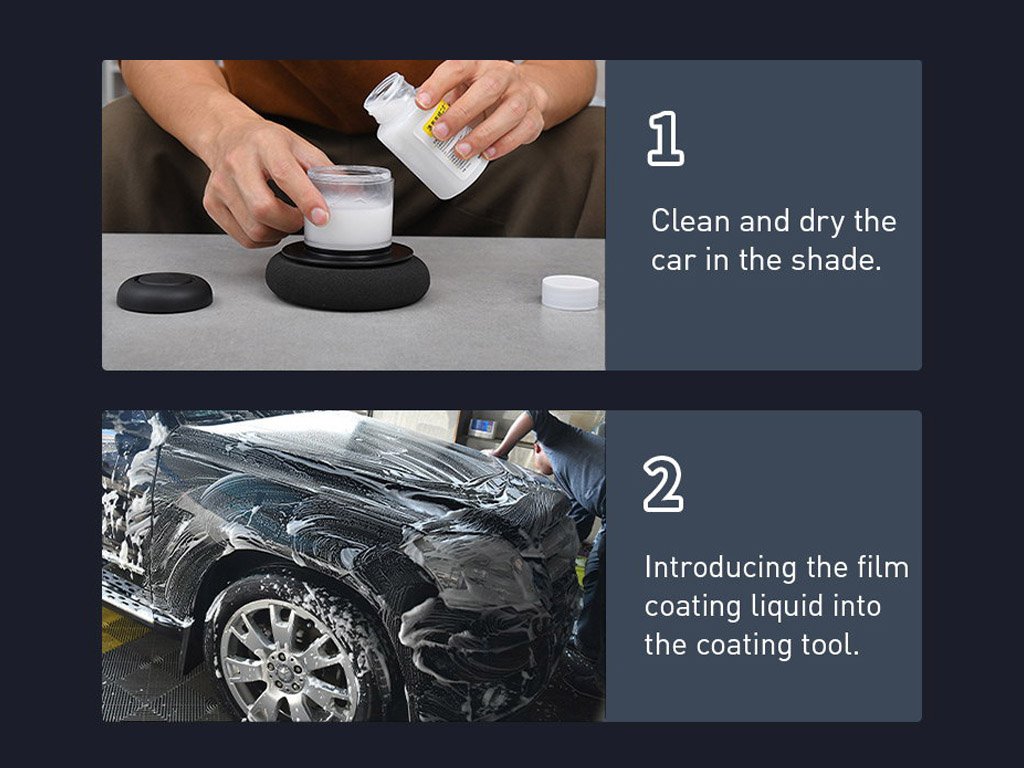 1

Clean and dry the car in the shade.

2

Introducing the film coating liquid into the coating tool.