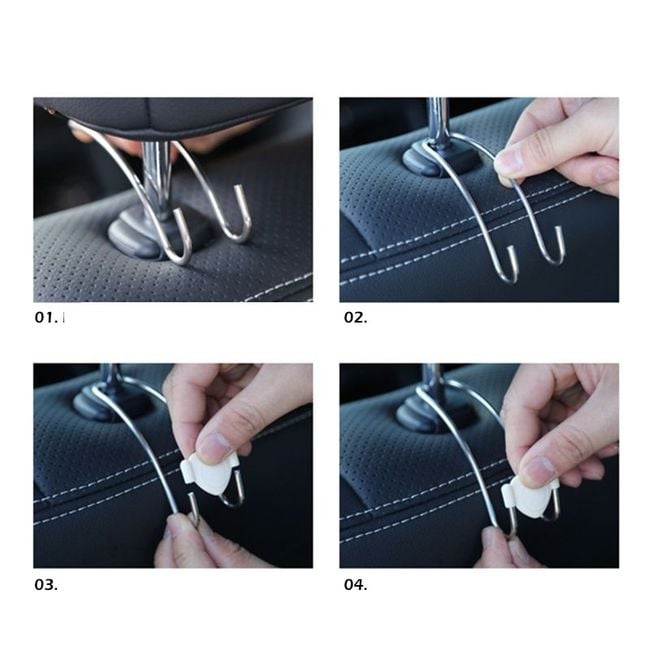 01.

02.

03.

04.