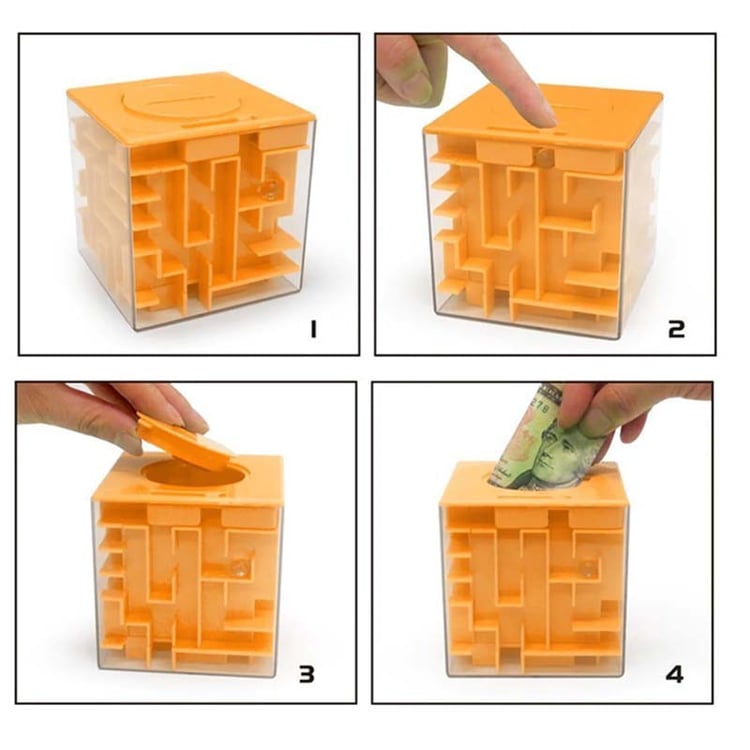 1

2

3

4