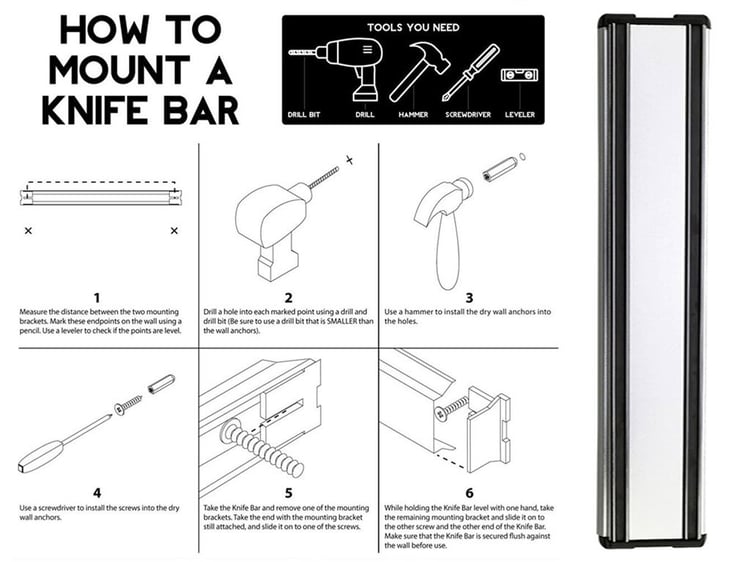 HOW TO MOUNT A KNIFE BAR

TOOLS YOU NEED

DRILL BIT

DRILL

HAMMER

SCREWDRIVER

LEVELER

1

Measure the distance between the two mounting brackets. Mark these endpoints on the wall using a pencil. Use a leveler to check if the points are level.

2

Drill a hole into each marked point using a drill and drill bit (Be sure to use a drill bit that is SMALLER than the wall anchors).

3

Use a hammer to install the dry wall anchors into the holes.

4

Use a screwdriver to install the screws into the dry wall anchors.

5

Take the Knife Bar and remove one of the mounting brackets. Take the end with the mounting bracket still attached, and slide it on to one of the screws.

6

While holding the Knife Bar level with one hand, take the remaining mounting bracket and slide it on to the other screw and the other end of the Knife Bar. Make sure that the Knife Bar is secured flush against the wall before use.