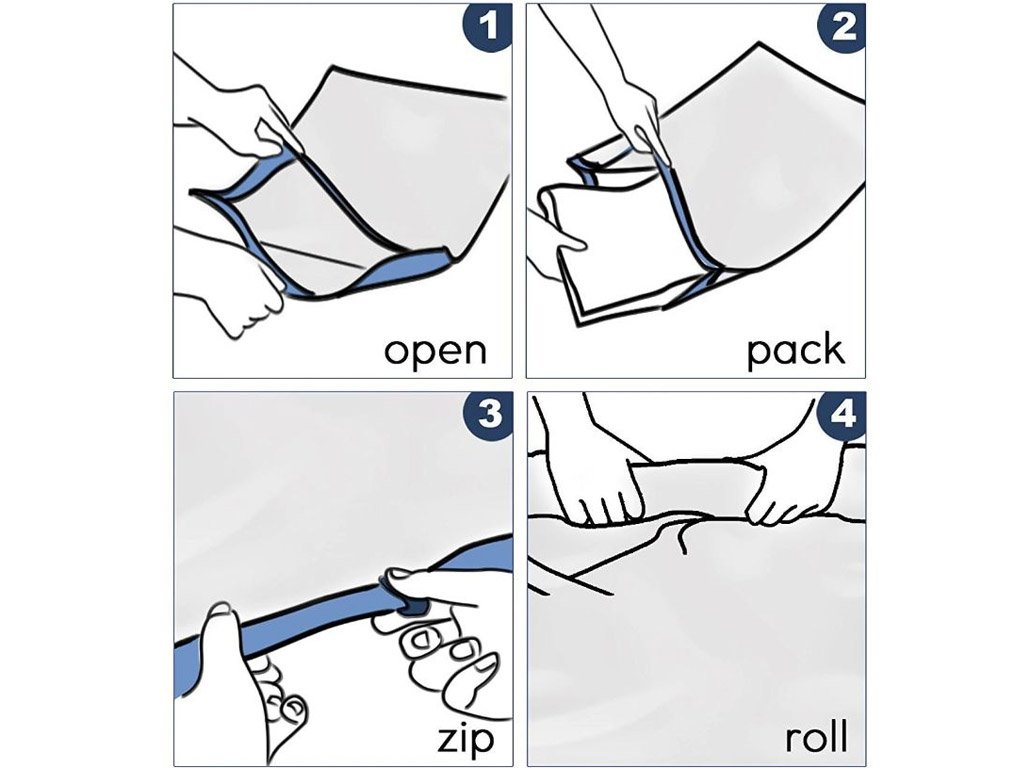 1
open

2
pack

3
zip

4
roll