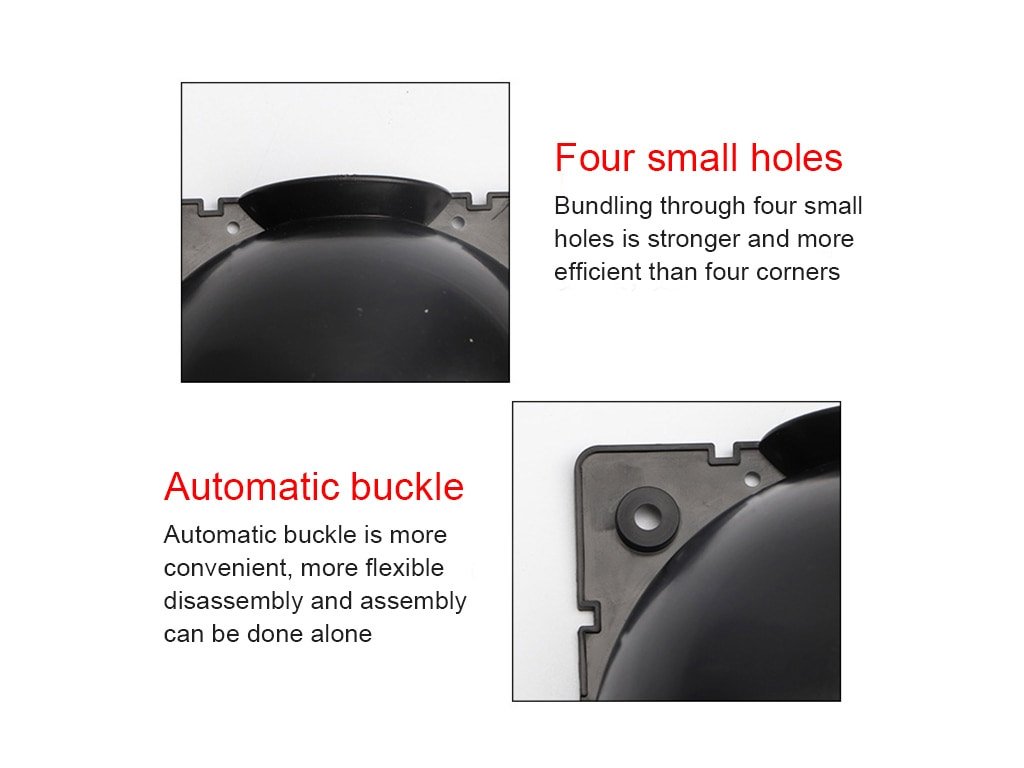 Four small holes

Bundling through four small holes is stronger and more efficient than four corners

Automatic buckle

Automatic buckle is more convenient, more flexible disassembly and assembly can be done alone