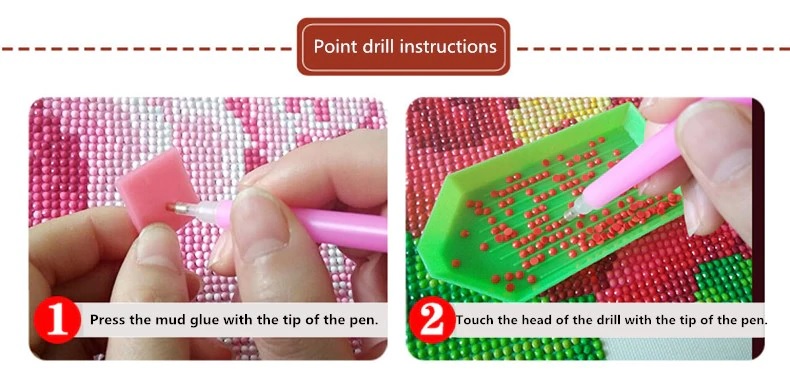 Point drill instructions

1 Press the mud glue with the tip of the pen.

2 Touch the head of the drill with the tip of the pen.