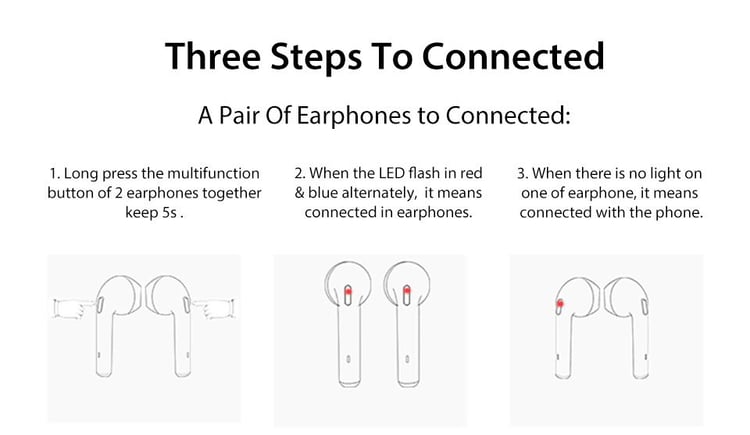 Three Steps To Connected

A Pair Of Earphones to Connected:

1. Long press the multifunction button of 2 earphones together keep 5s .

2. When the LED flash in red & blue alternately, it means connected in earphones.

3. When there is no light on one of earphone, it means connected with the phone.