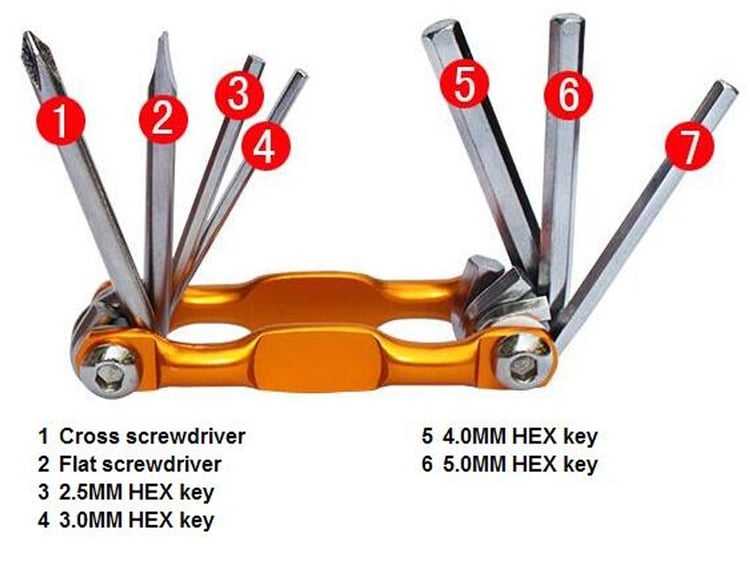 1
2
3
4
5
6
7

1 Cross screwdriver
2 Flat screwdriver
3 2.5MM HEX key
4 3.0MM HEX key

5 4.0MM HEX key
6 5.0MM HEX key