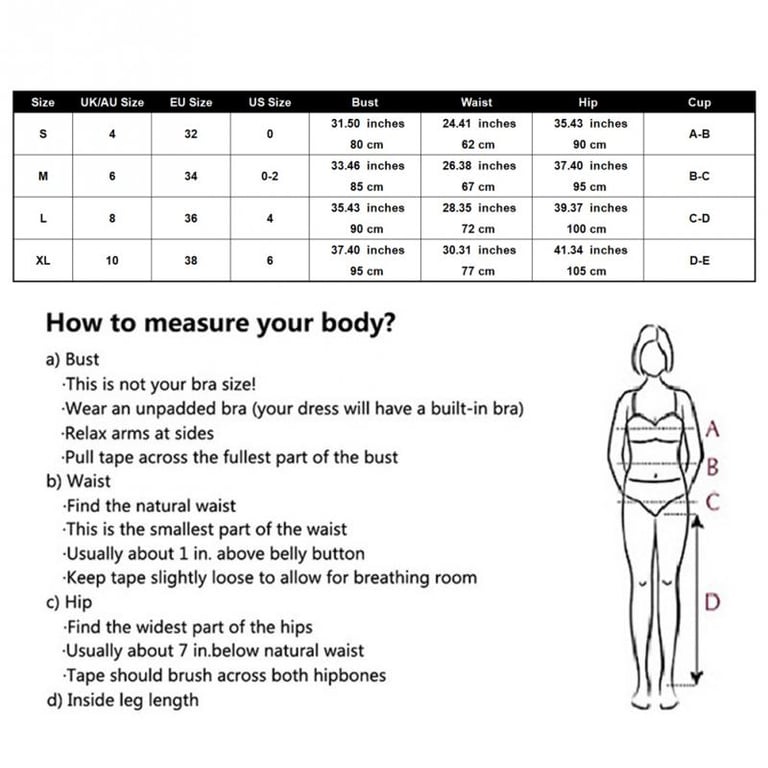 | Size | UK/AU Size | EU Size | US Size | Bust | Waist | Hip | Cup |
|---|---|---|---|---|---|---|---|
| S | 4 | 32 | 0 | 31.50 inches 80 cm | 24.41 inches 62 cm | 35.43 inches 90 cm | A-B |
| M | 6 | 34 | 0-2 | 33.46 inches 85 cm | 26.38 inches 67 cm | 37.40 inches 95 cm | B-C |
| L | 8 | 36 | 4 | 35.43 inches 90 cm | 28.35 inches 72 cm | 39.37 inches 100 cm | C-D |
| XL | 10 | 38 | 6 | 37.40 inches 95 cm | 30.31 inches 77 cm | 41.34 inches 105 cm | D-E |

How to measure your body?

a) Bust
·This is not your bra size!
·Wear an unpadded bra (your dress will have a built-in bra)
·Relax arms at sides
·Pull tape across the fullest part of the bust
b) Waist
·Find the natural waist
·This is the smallest part of the waist
·Usually about 1 in. above belly button
·Keep tape slightly loose to allow for breathing room
c) Hip
·Find the widest part of the hips
·Usually about 7 in.below natural waist
·Tape should brush across both hipbones
d) Inside leg length

A
B
C
D