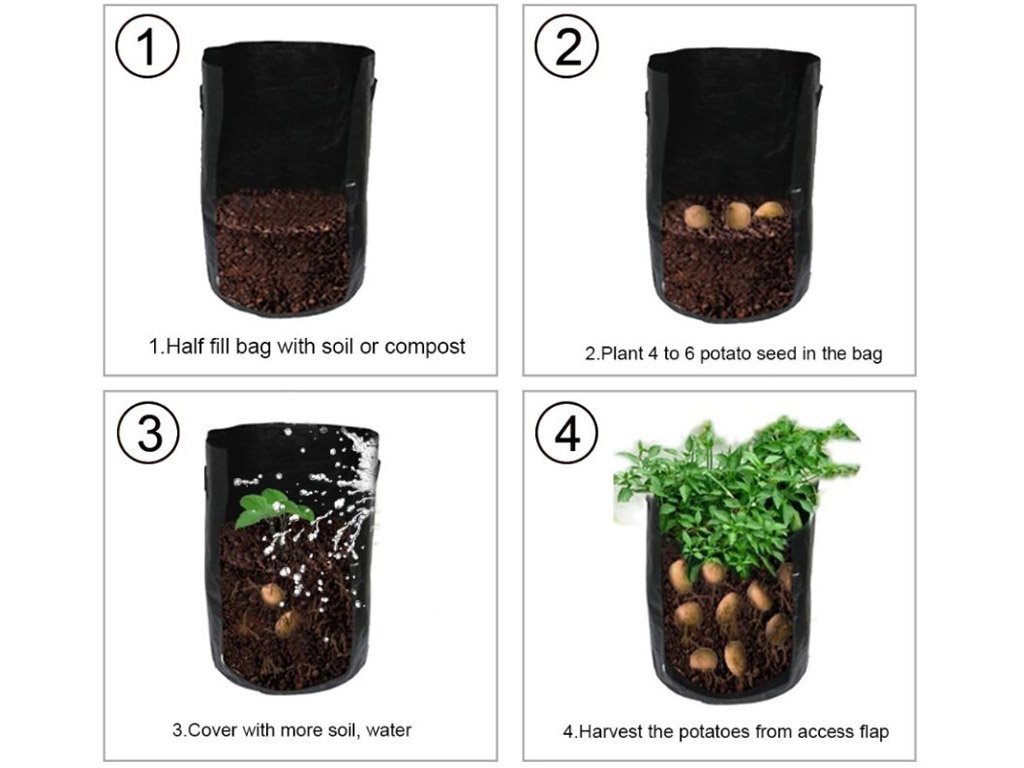 1

1.Half fill bag with soil or compost

2

2.Plant 4 to 6 potato seed in the bag

3

3.Cover with more soil, water

4

4.Harvest the potatoes from access flap