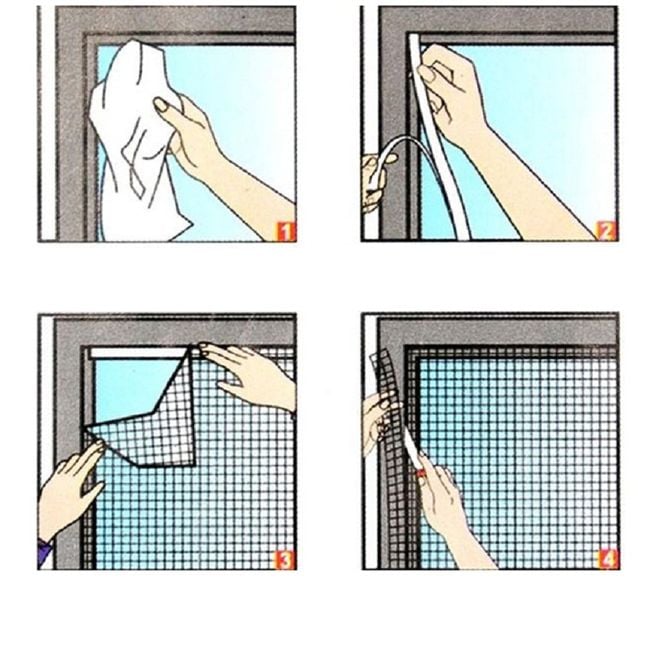 1
2
3
4