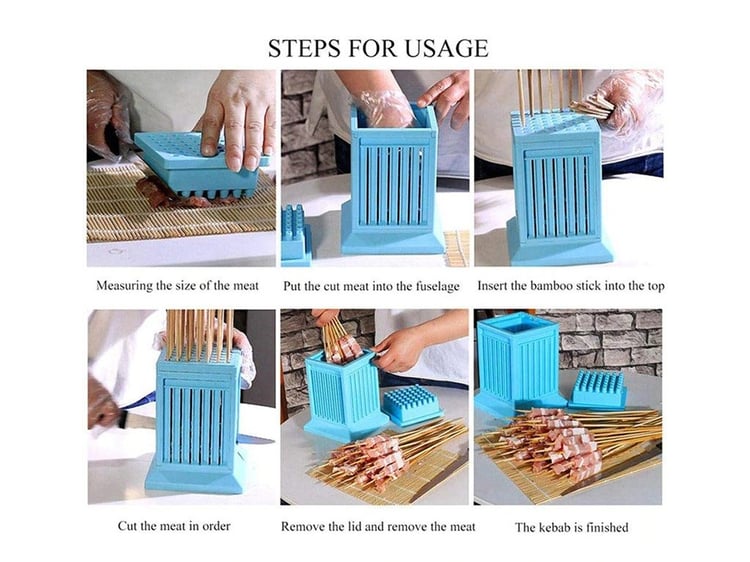 STEPS FOR USAGE

Measuring the size of the meat

Put the cut meat into the fuselage

Insert the bamboo stick into the top

Cut the meat in order

Remove the lid and remove the meat

The kebab is finished