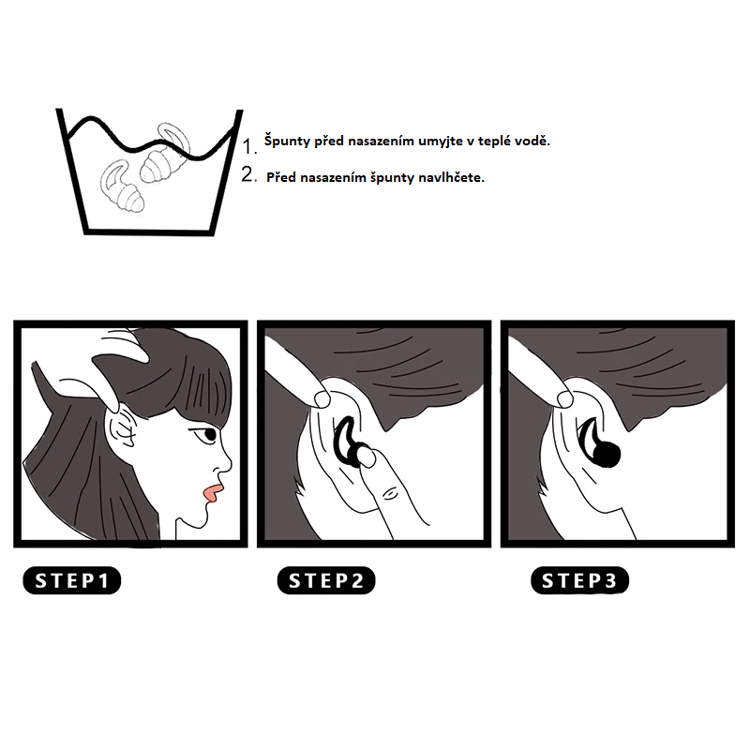 1. Špunty před nasazením umyjte v teplé vodě.
2. Před nasazením špunty navlhčete.

STEP1

STEP2

STEP3