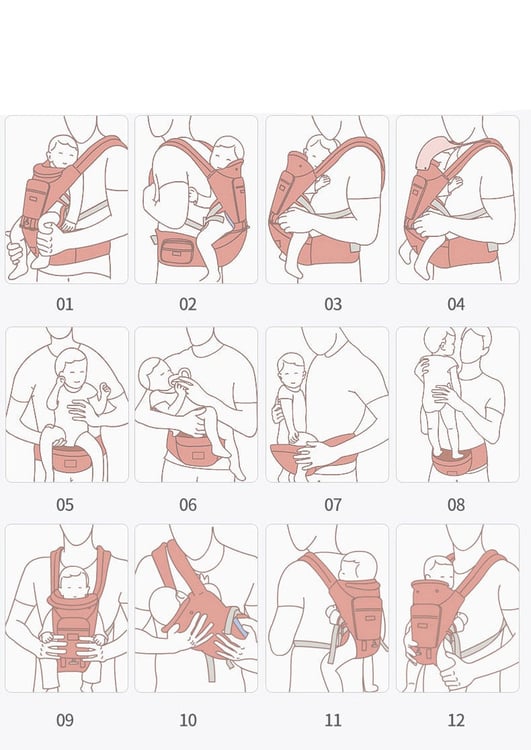 01 02 03 04

05 06 07 08

09 10 11 12