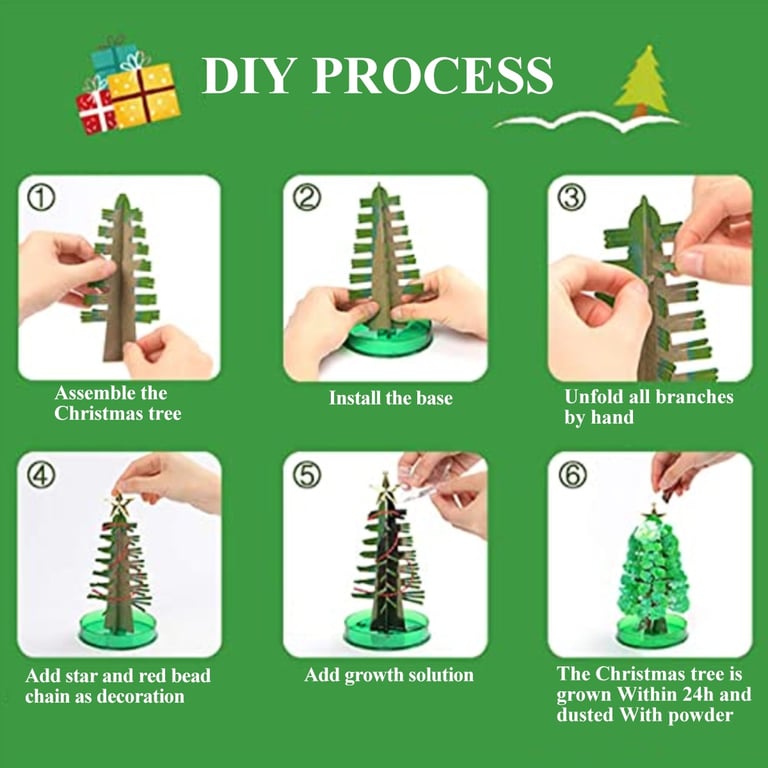 DIY PROCESS

①

Assemble the Christmas tree

②

Install the base

③

Unfold all branches by hand

④

Add star and red bead chain as decoration

⑤

Add growth solution

⑥

The Christmas tree is grown Within 24h and dusted With powder