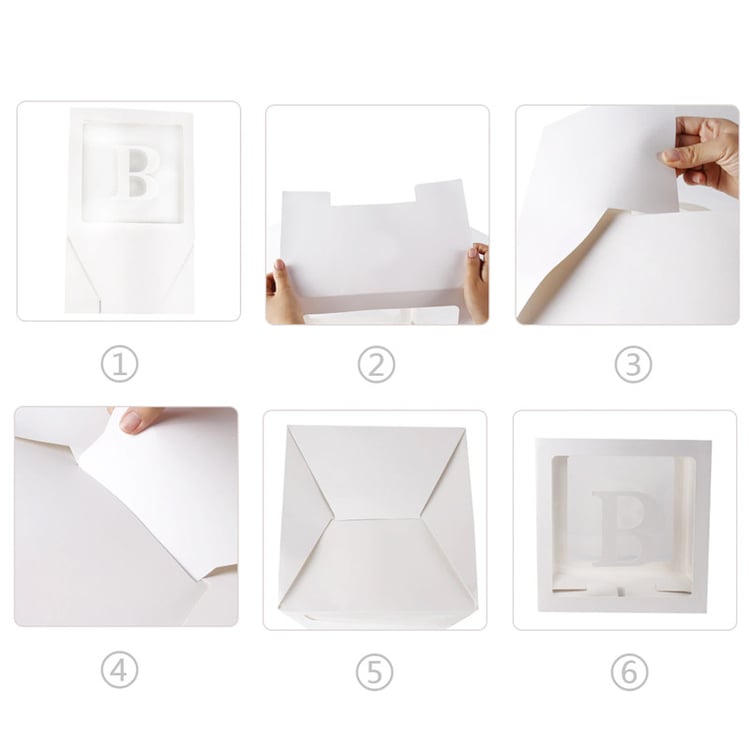 B

①

②

③

④

⑤

B

⑥