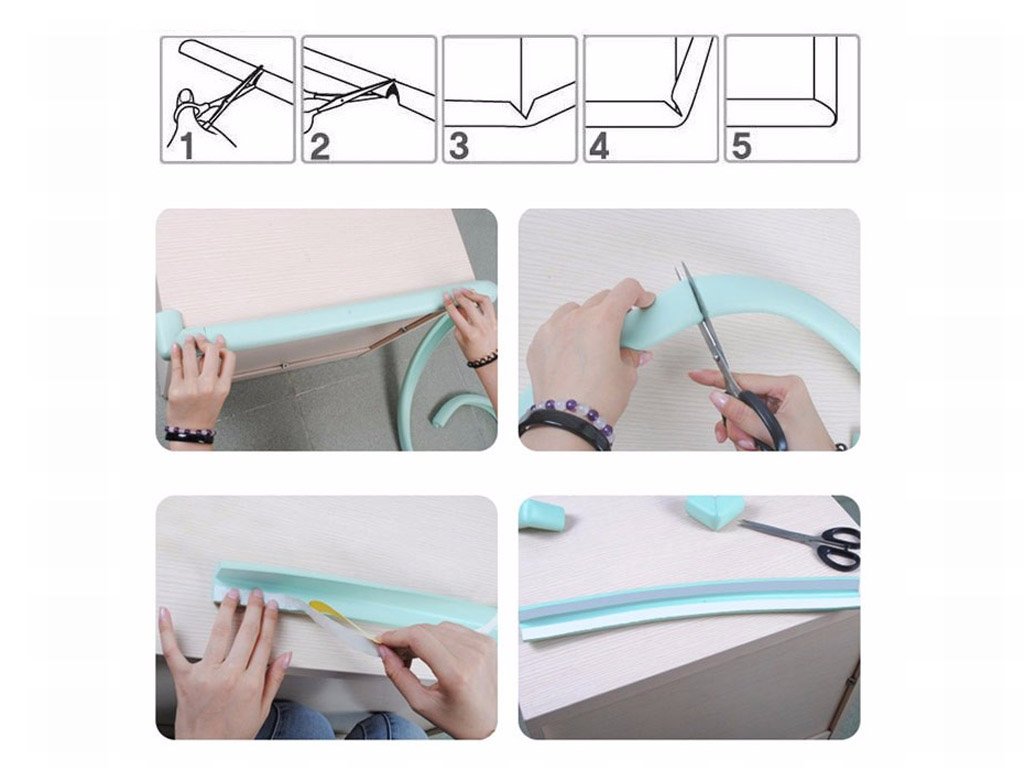 1
2
3
4
5