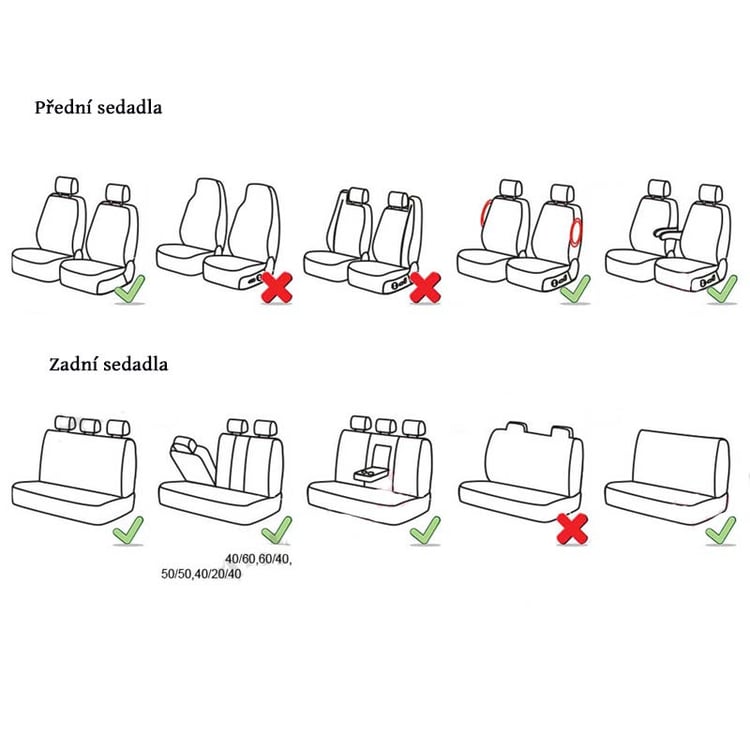 Přední sedadla

Zadní sedadla

40/60,60/40,
50/50,40/20/40