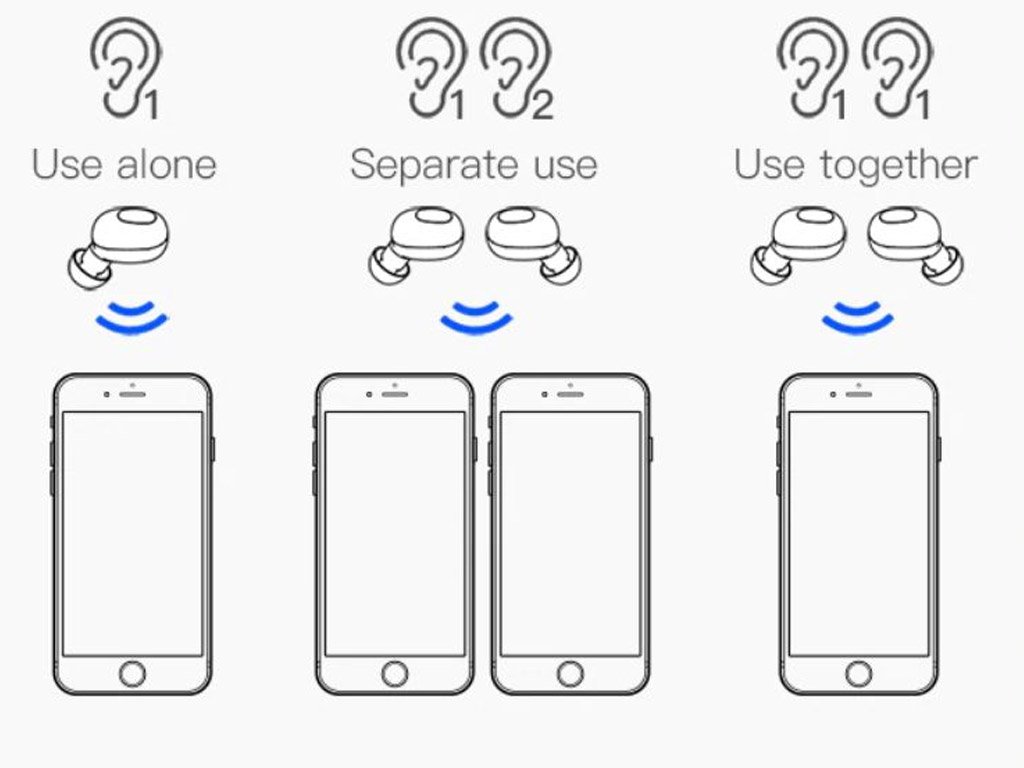 1
Use alone

1 2
Separate use

1 1
Use together