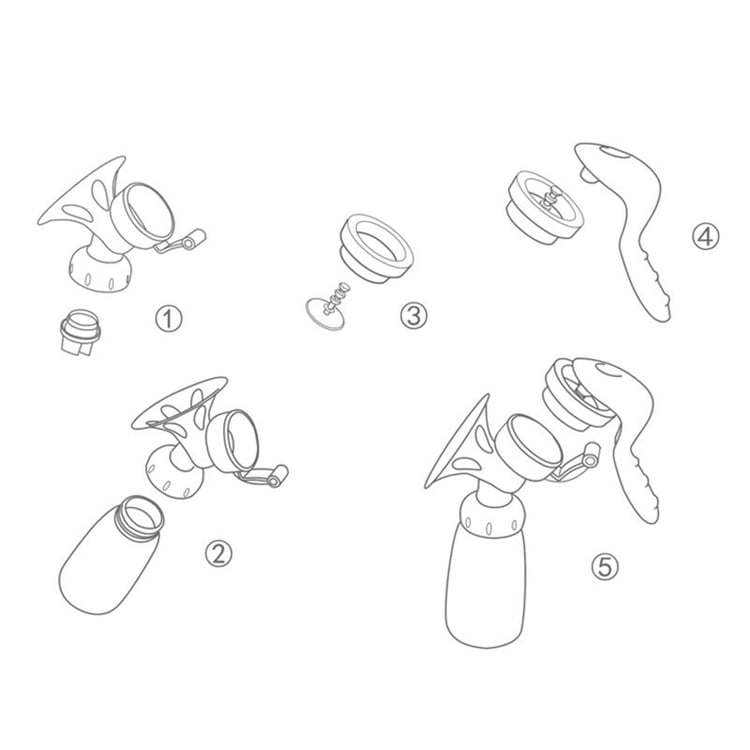 ①

③

④

②

⑤