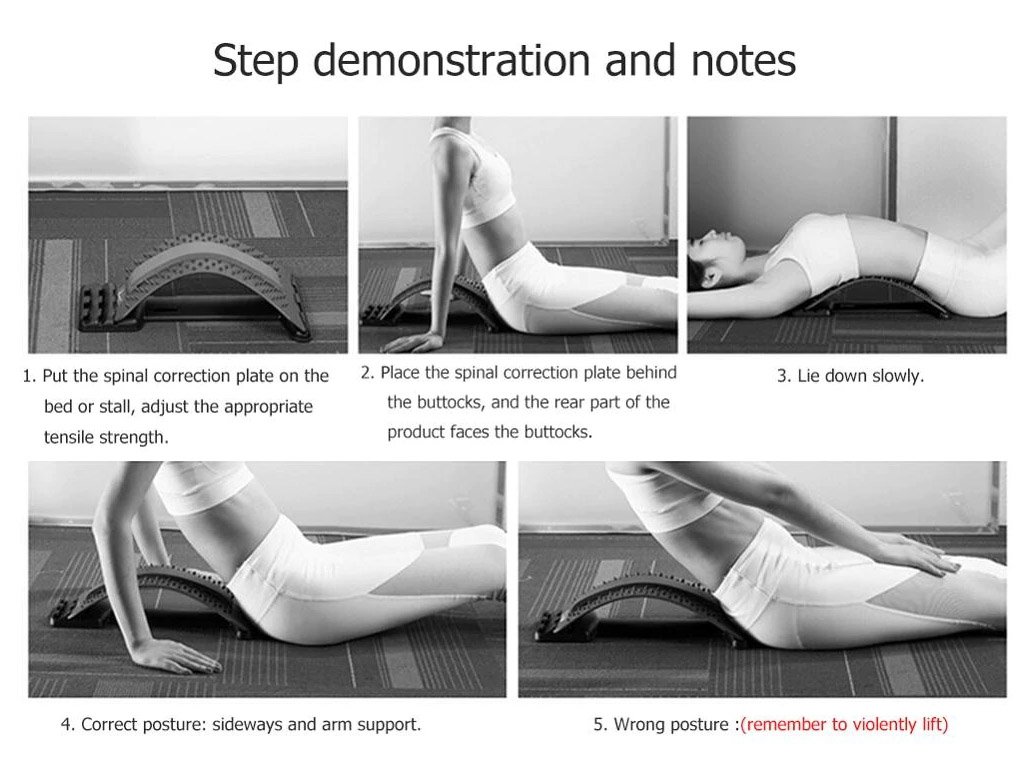 Step demonstration and notes

1. Put the spinal correction plate on the bed or stall, adjust the appropriate tensile strength.

2. Place the spinal correction plate behind the buttocks, and the rear part of the product faces the buttocks.

3. Lie down slowly.

4. Correct posture: sideways and arm support.

5. Wrong posture :(remember to violently lift)