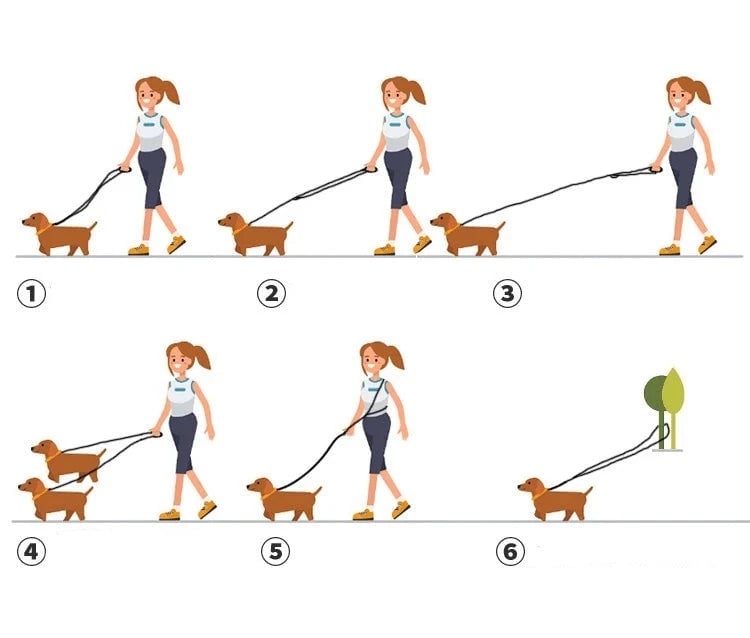 ①

②

③

④

⑤

⑥