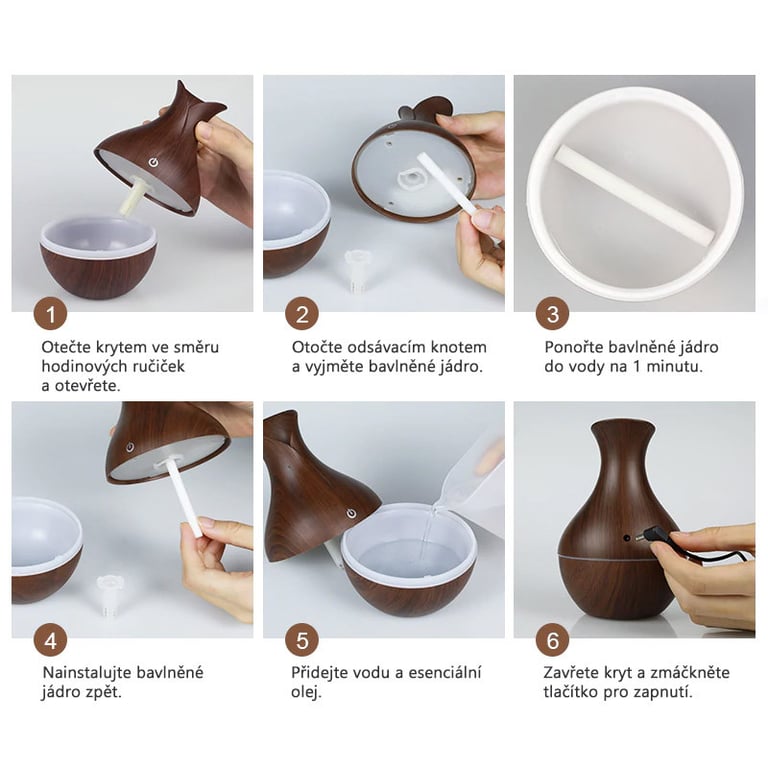 1

Otečte krytem ve směru hodinových ručiček a otevřete.

2

Otočte odsávacím knotem a vyjměte bavlněné jádro.

3

Ponořte bavlněné jádro do vody na 1 minutu.

4

Nainstalujte bavlněné jádro zpět.

5

Přidejte vodu a esenciální olej.

6

Zavřete kryt a zmáčkněte tlačítko pro zapnutí.