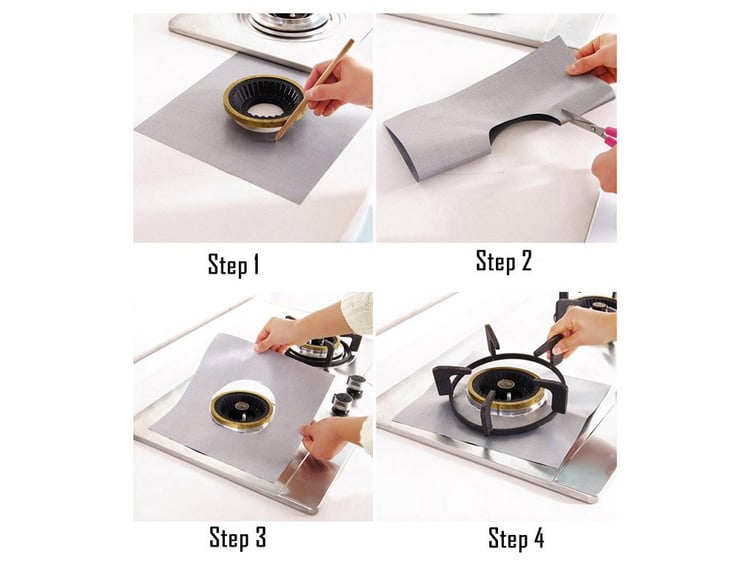 Step 1

Step 2

Step 3

Step 4