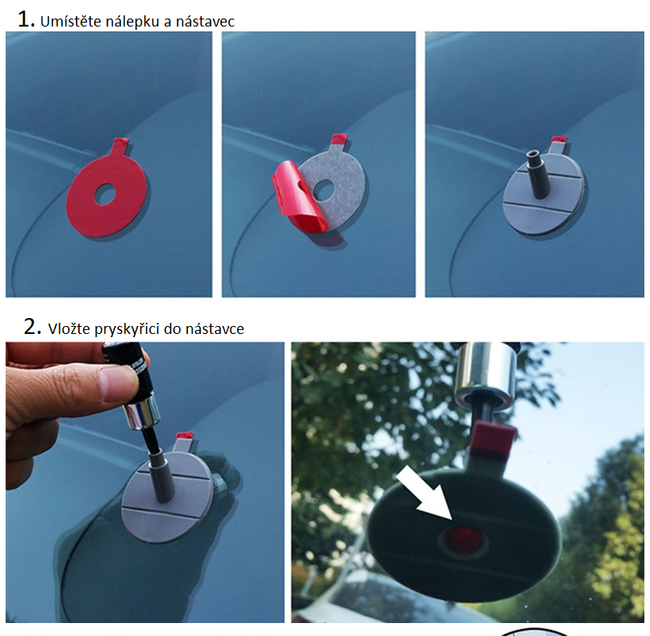 1. Umístěte nálepku a nástavec

2. Vložte pryskyřici do nástavce