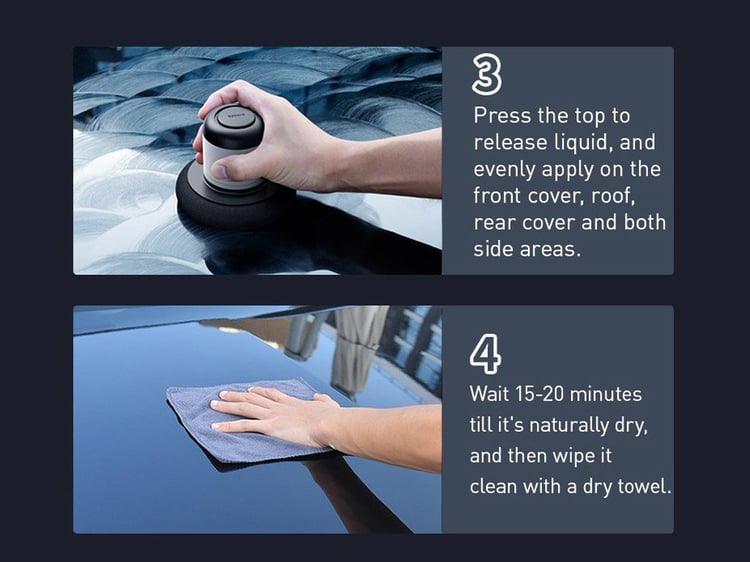 3
Press the top to release liquid, and evenly apply on the front cover, roof, rear cover and both side areas.

4
Wait 15-20 minutes till it's naturally dry, and then wipe it clean with a dry towel.