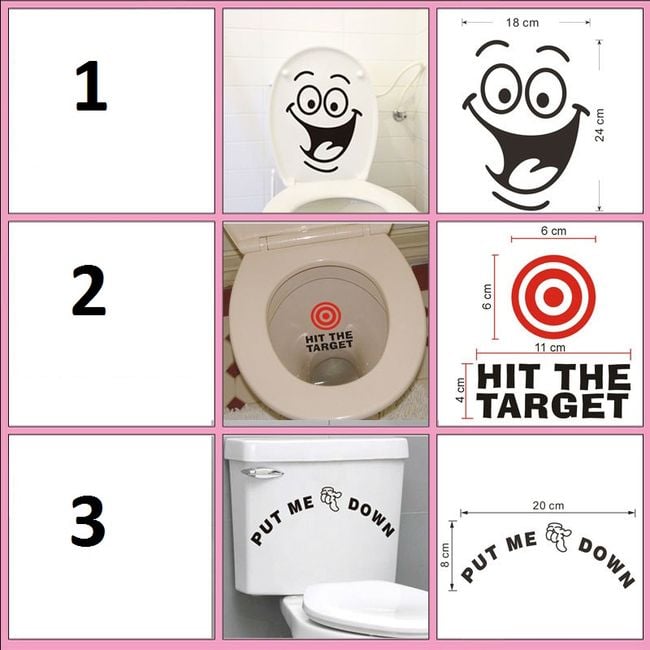 1

18 cm
24 cm

2

HIT THE TARGET

6 cm
6 cm
11 cm
4 cm
HIT THE TARGET

3

PUT ME DOWN

20 cm
8 cm
PUT ME DOWN