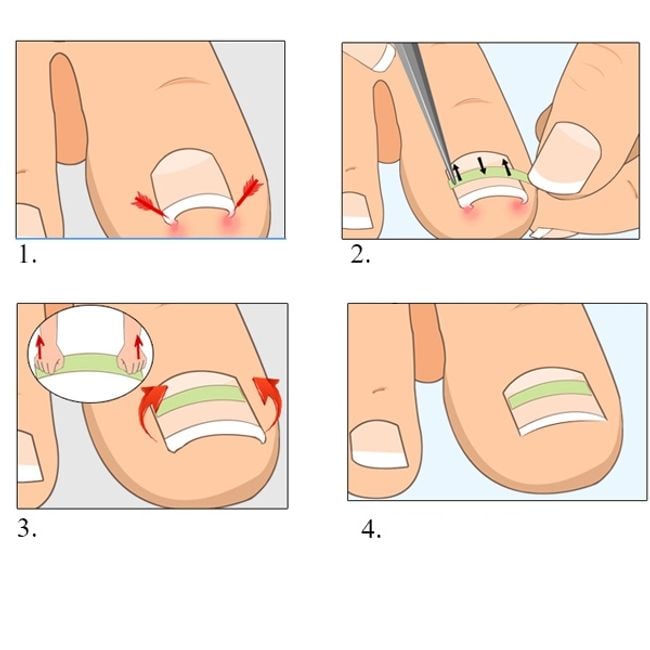 1.

2.

3.

4.