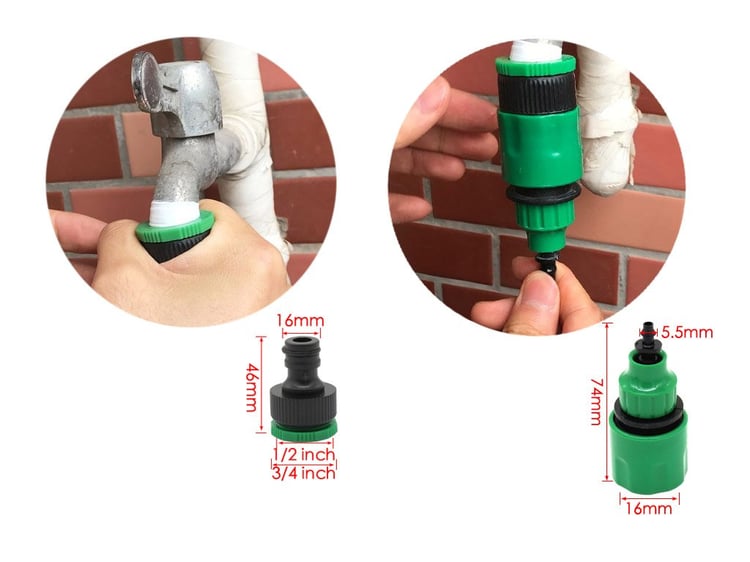 16mm
46mm
1/2 inch
3/4 inch
5.5mm
74mm
16mm