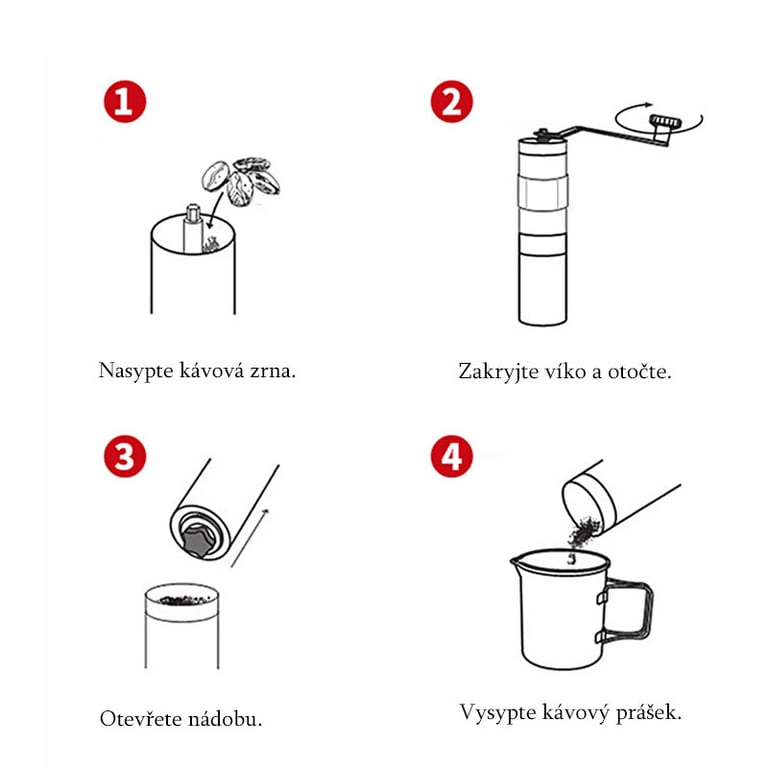 1

Nasypte kávová zrna.

2

Zakryjte víko a otočte.

3

Otevřete nádobu.

4

Vysypte kávový prášek.