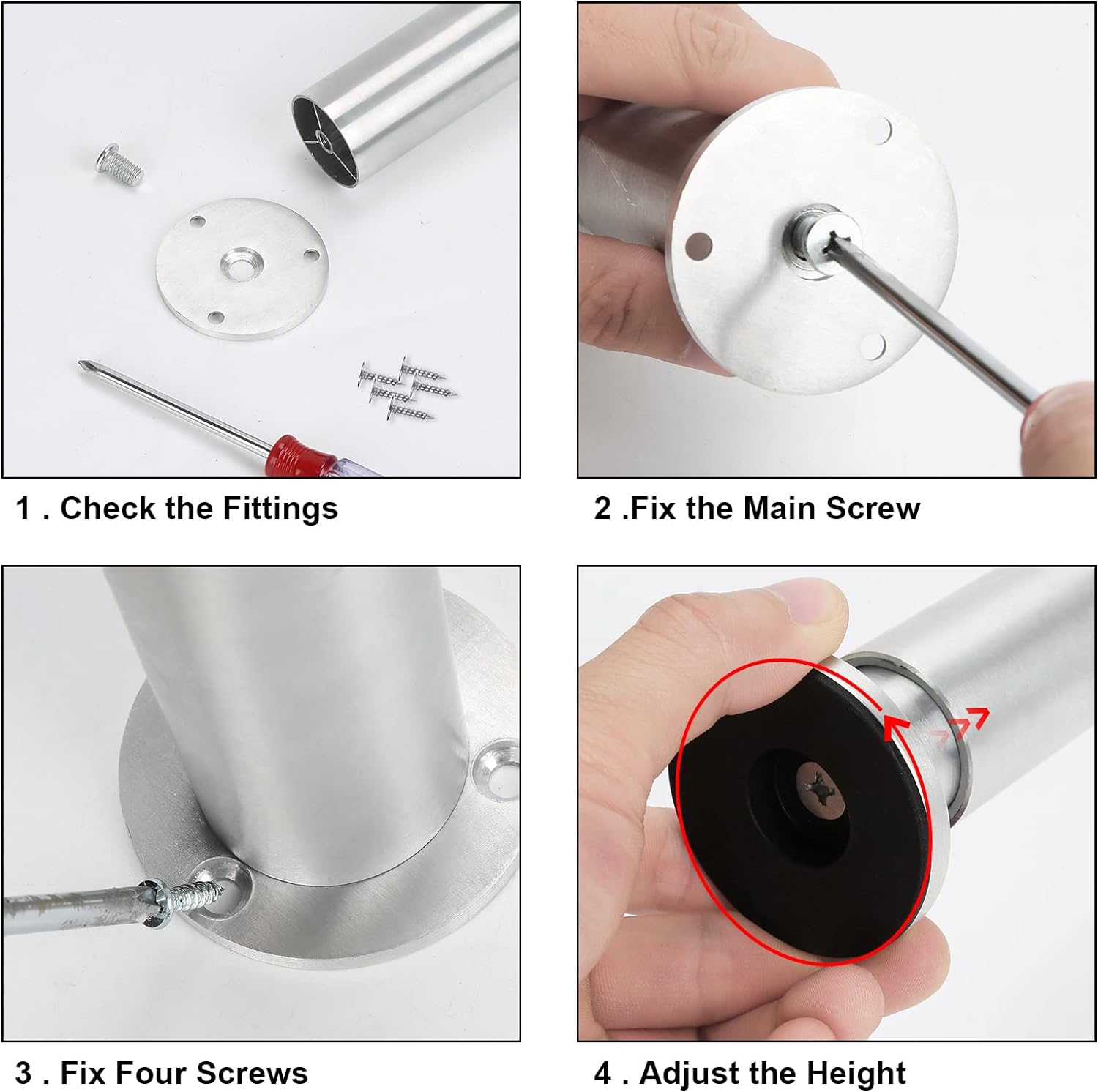 1 . Check the Fittings

2 .Fix the Main Screw

3 . Fix Four Screws

4 . Adjust the Height